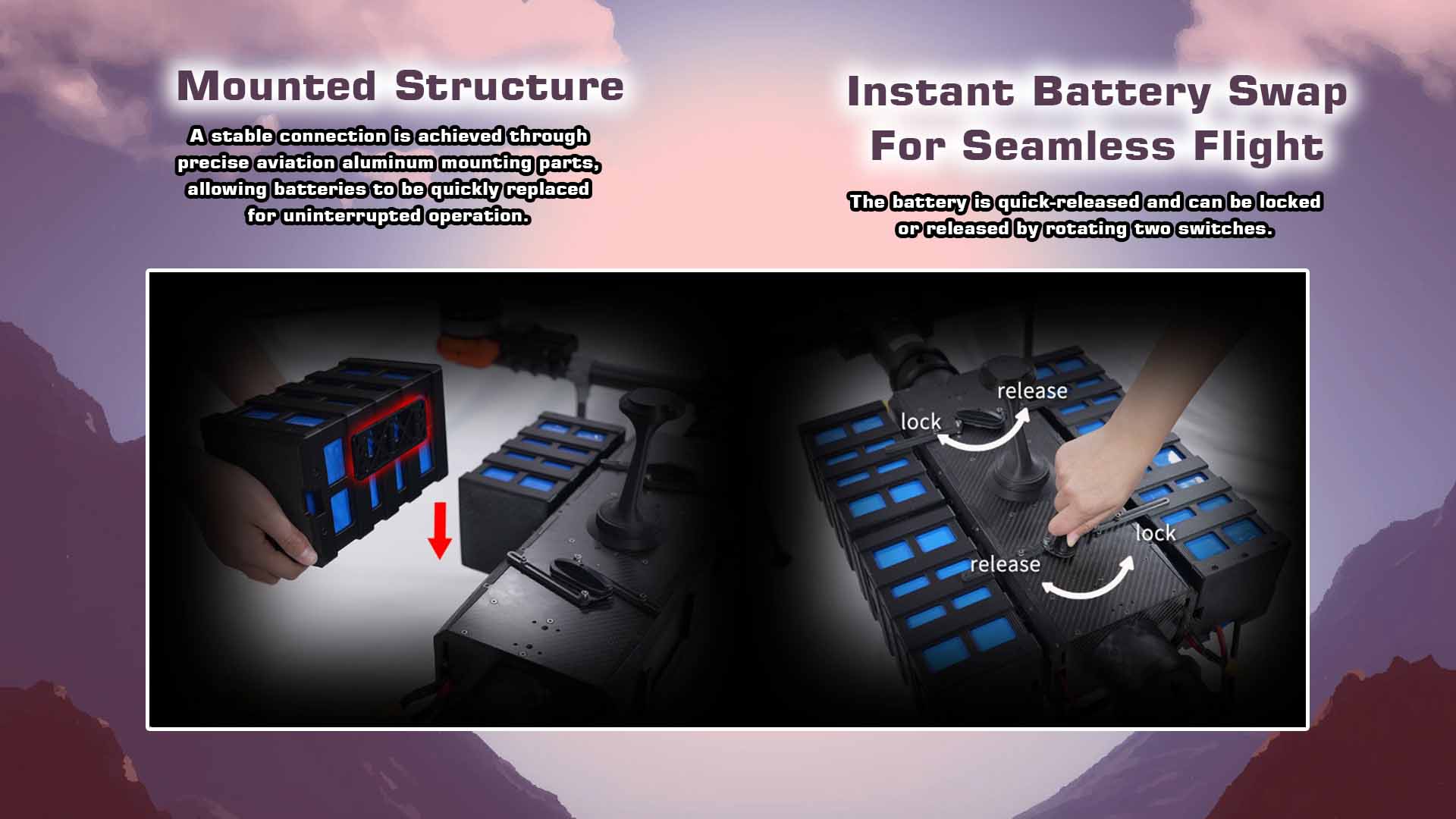 Mounted Structure

A stable connection is achieved through precise aviation aluminum mounting parts, allowing batteries to be quickly replaced for uninterrupted operation.

Instant Battery Swap For Seamless Flight

The battery is quick-released and can be locked or released by rotating two switches.

release
lock
lock
release